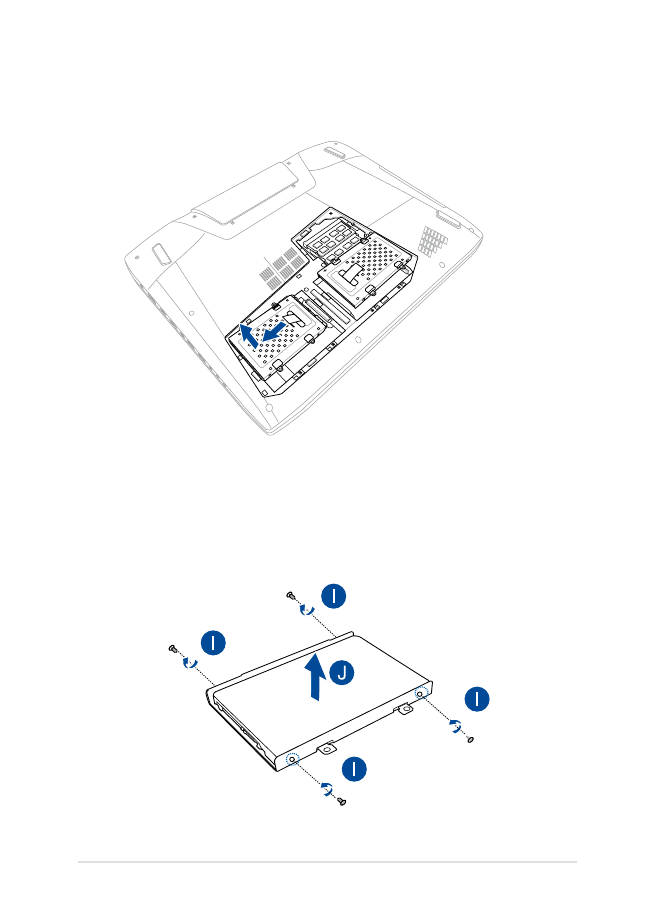 I

I

J

I

I